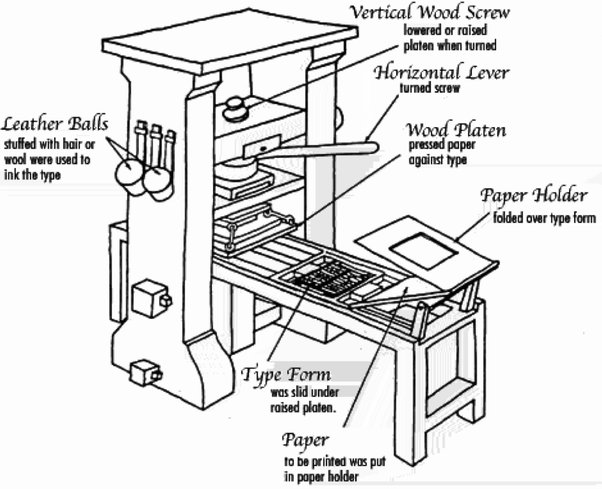 Vertical Wood Screw
lowered or raised platen when turned

Horizontal Lever
turned screw

Leather Balls
stuffed with hair or wool were used to ink the type

Wood Platen
pressed paper against type

Paper Holder
folded over type form

Type Form
was slid under raised platen.

Paper
to be printed was put in paper holder